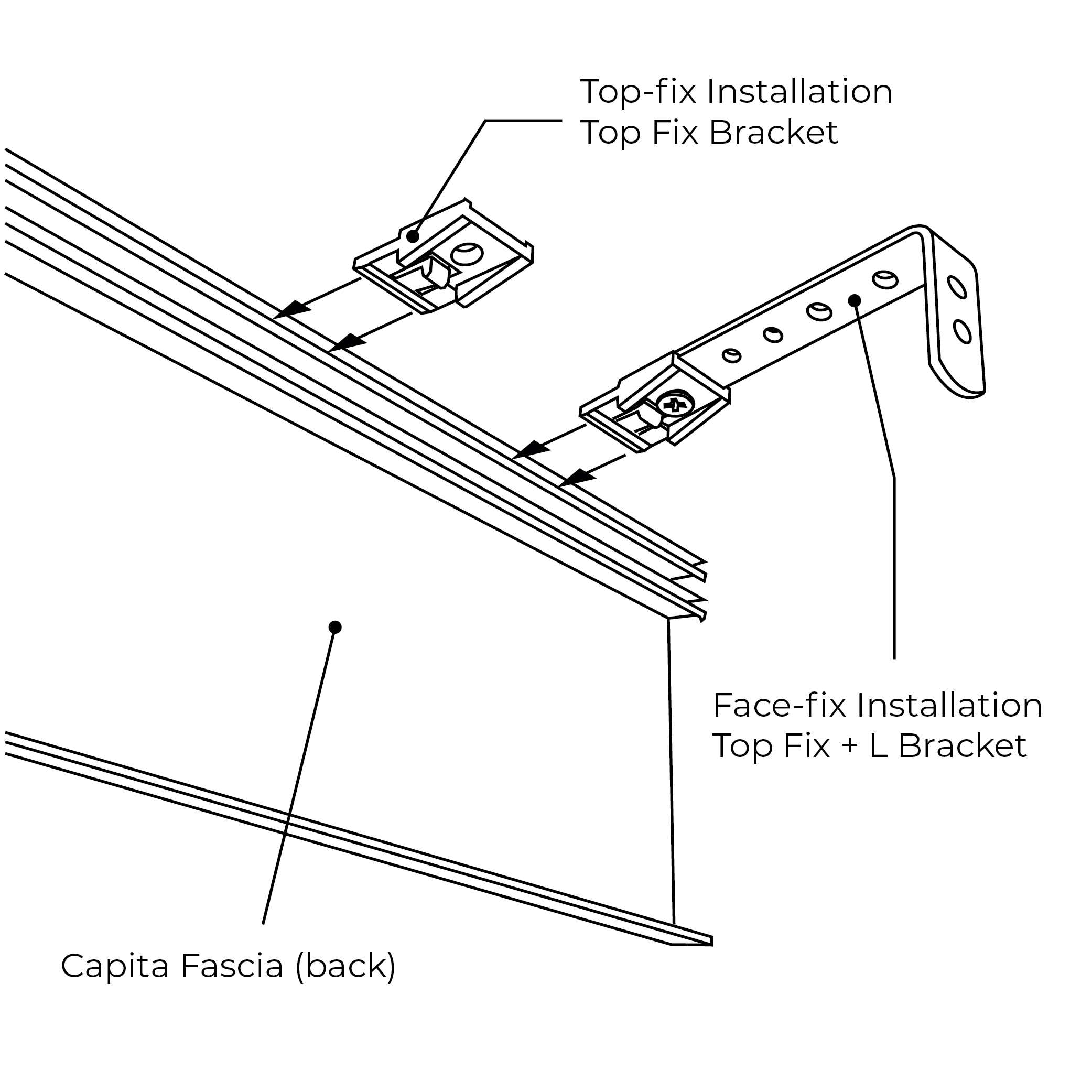 Top-fix Installation
Top Fix Bracket

Face-fix Installation
Top Fix + L Bracket

Capita Fascia (back)